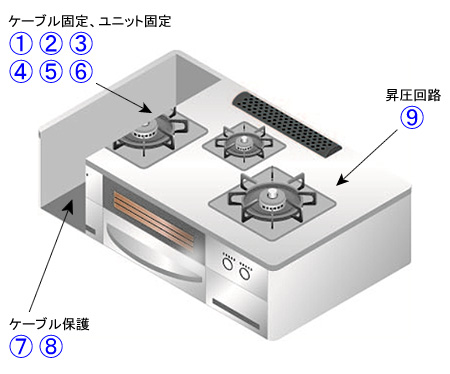 ケーブル固定、ユニット固定
① ② ③
④ ⑤ ⑥

昇圧回路
⑨

ケーブル保護
⑦ ⑧